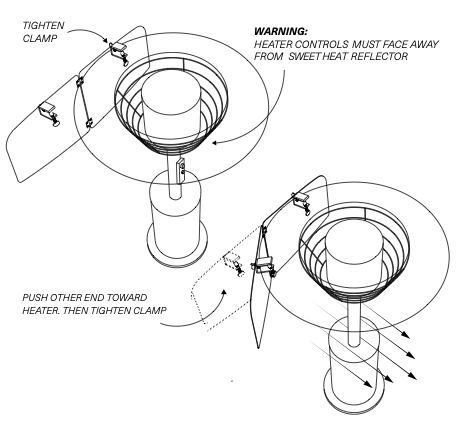 TIGHTEN CLAMP

WARNING:
HEATER CONTROLS MUST FACE AWAY FROM SWEET HEAT REFLECTOR

PUSH OTHER END TOWARD HEATER. THEN TIGHTEN CLAMP