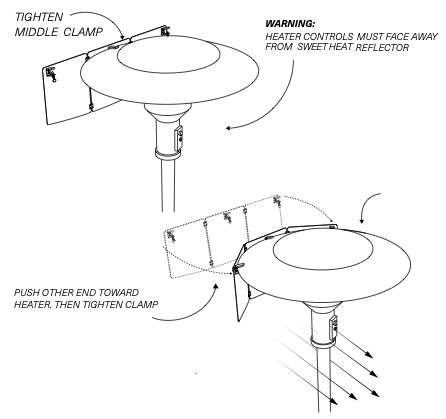 TIGHTEN
MIDDLE CLAMP

WARNING:
HEATER CONTROLS MUST FACE AWAY FROM SWEET HEAT REFLECTOR

PUSH OTHER END TOWARD HEATER. THEN TIGHTEN CLAMP